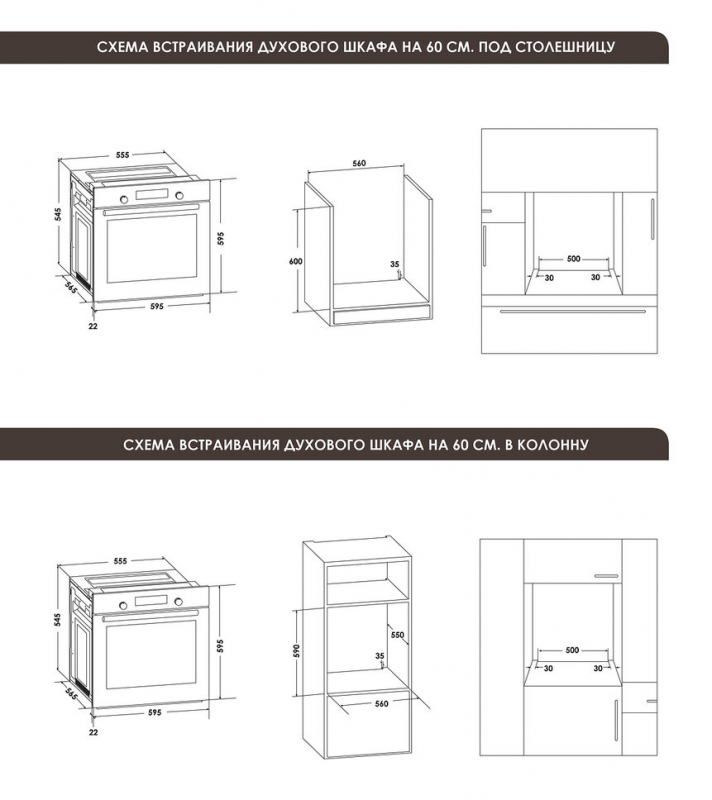 СХЕМА ВСТРАИВАНИЯ ДУХОВОГО ШКАФА НА 60 СМ. ПОД СТОЛЕШНИЦУ

555
545
595
565
595
22

560
600
35

500
30
30

СХЕМА ВСТРАИВАНИЯ ДУХОВОГО ШКАФА НА 60 СМ. В КОЛОННУ

555
545
595
565
595
22

590
550
35
560

500
30
30